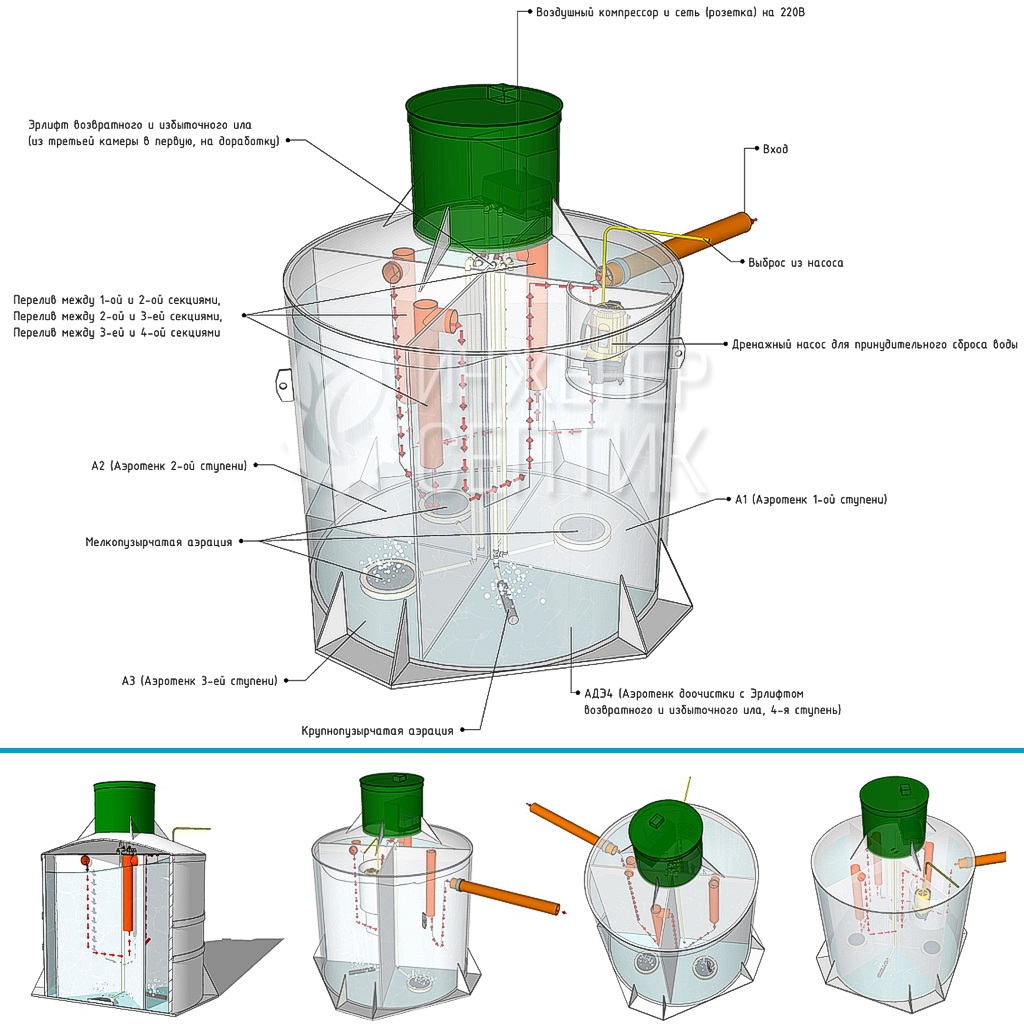 Воздушный компрессор и сеть (розетка) на 220В

Эрлифт возвратного и избыточного ила (из третьей камеры в первую, на доработку)

Вход

Выброс из насоса

Перелив между 1-ой и 2-ой секциями,
Перелив между 2-ой и 3-ей секциями,
Перелив между 3-ей и 4-ой секциями

Дренажный насос для принудительного сброса воды

ИНЖЕНЕР СЕПТИК

А2 (Аэротенк 2-ой ступени)

А1 (Аэротенк 1-ой ступени)

Мелкопузырчатая аэрация

А3 (Аэротенк 3-ей ступени)

АДЭ4 (Аэротенк доочистки с Эрлифтом возвратного и избыточного ила, 4-я ступень)

Крупнопузырчатая аэрация